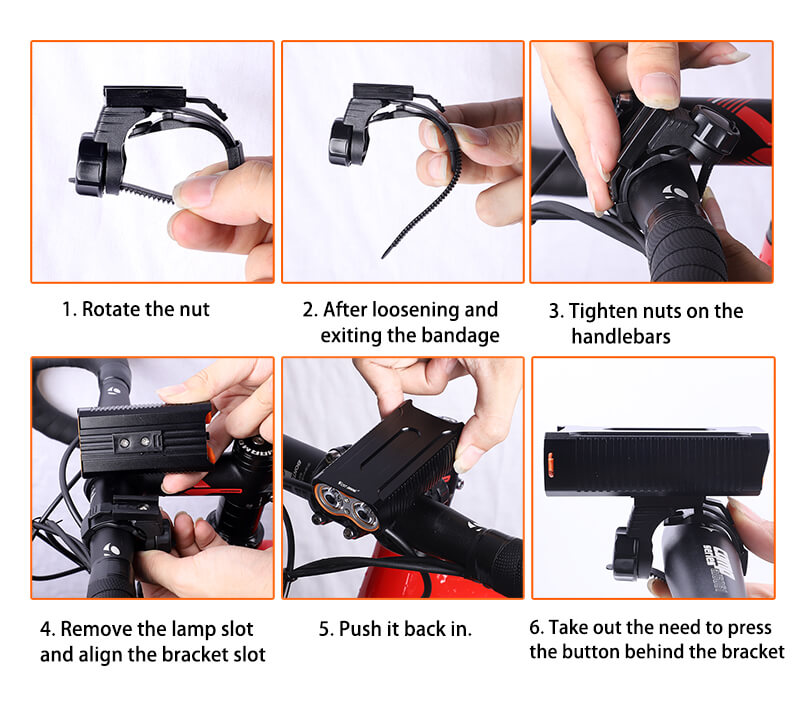 1. Rotate the nut

2. After loosening and exiting the bandage

3. Tighten nuts on the handlebars

4. Remove the lamp slot and align the bracket slot

5. Push it back in.

6. Take out the need to press the button behind the bracket